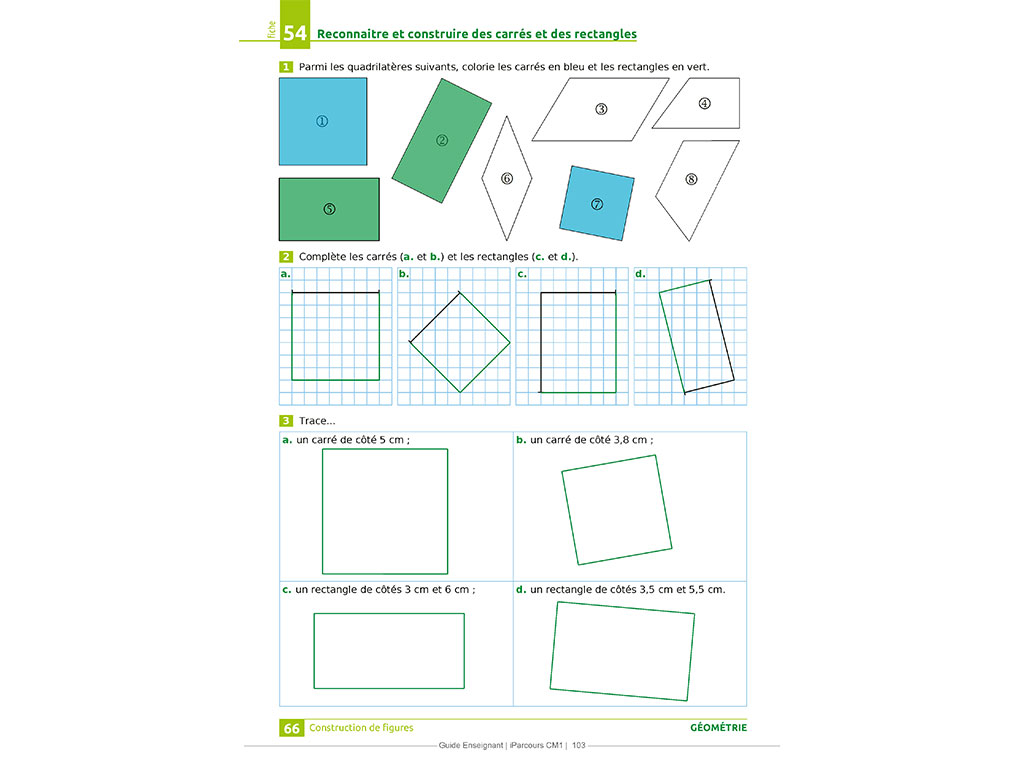 fiche 54 Reconnaitre et construire des carrés et des rectangles

1 Parmi les quadrilatères suivants, colorie les carrés en bleu et les rectangles en vert.

① ② ③ ④ ⑤ ⑥ ⑦ ⑧

2 Complète les carrés (a. et b.) et les rectangles (c. et d.).

a. b. c. d.

3 Trace...

a. un carré de côté 5 cm ;

b. un carré de côté 3,8 cm ;

c. un rectangle de côtés 3 cm et 6 cm ;

d. un rectangle de côtés 3,5 cm et 5,5 cm.

66 Construction de figures GÉOMÉTRIE

Guide Enseignant | iParcours CM1 | 103