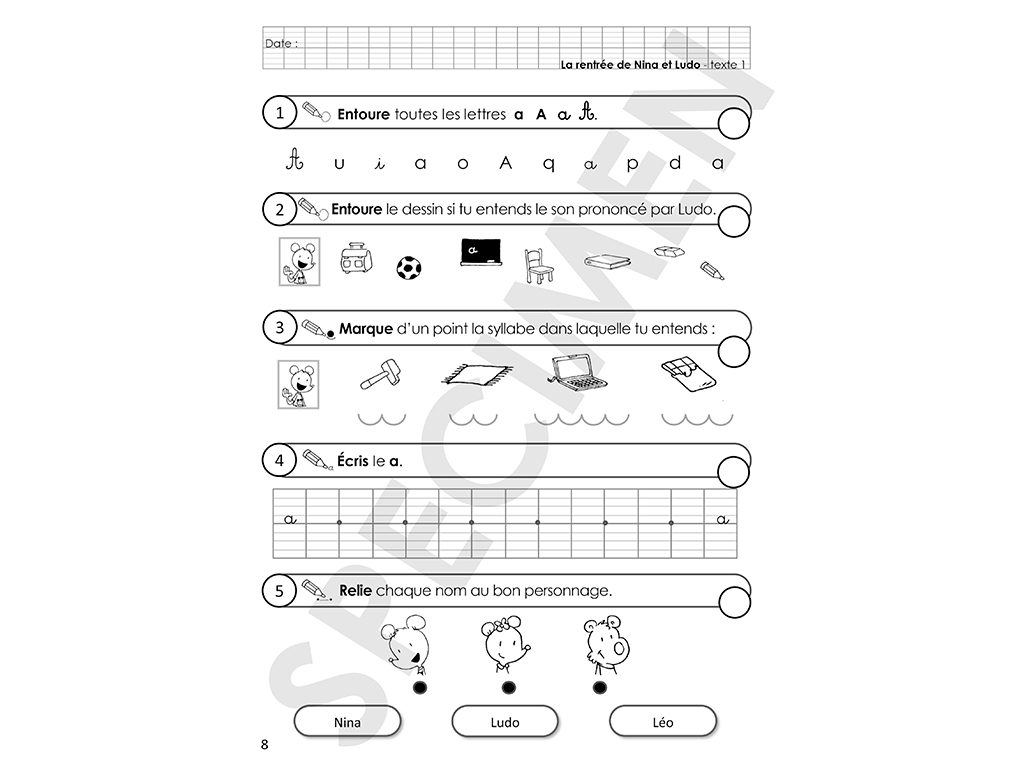 Date :

La rentrée de Nina et Ludo - texte 1

1 Entoure toutes les lettres a A a A.

A u i a o A q a p d a

2 Entoure le dessin si tu entends le son prononcé par Ludo.

a

3 Marque d'un point la syllabe dans laquelle tu entends :

4 Écris le a.

a a

5 Relie chaque nom au bon personnage.

Nina Ludo Léo

8

SPECIMEN